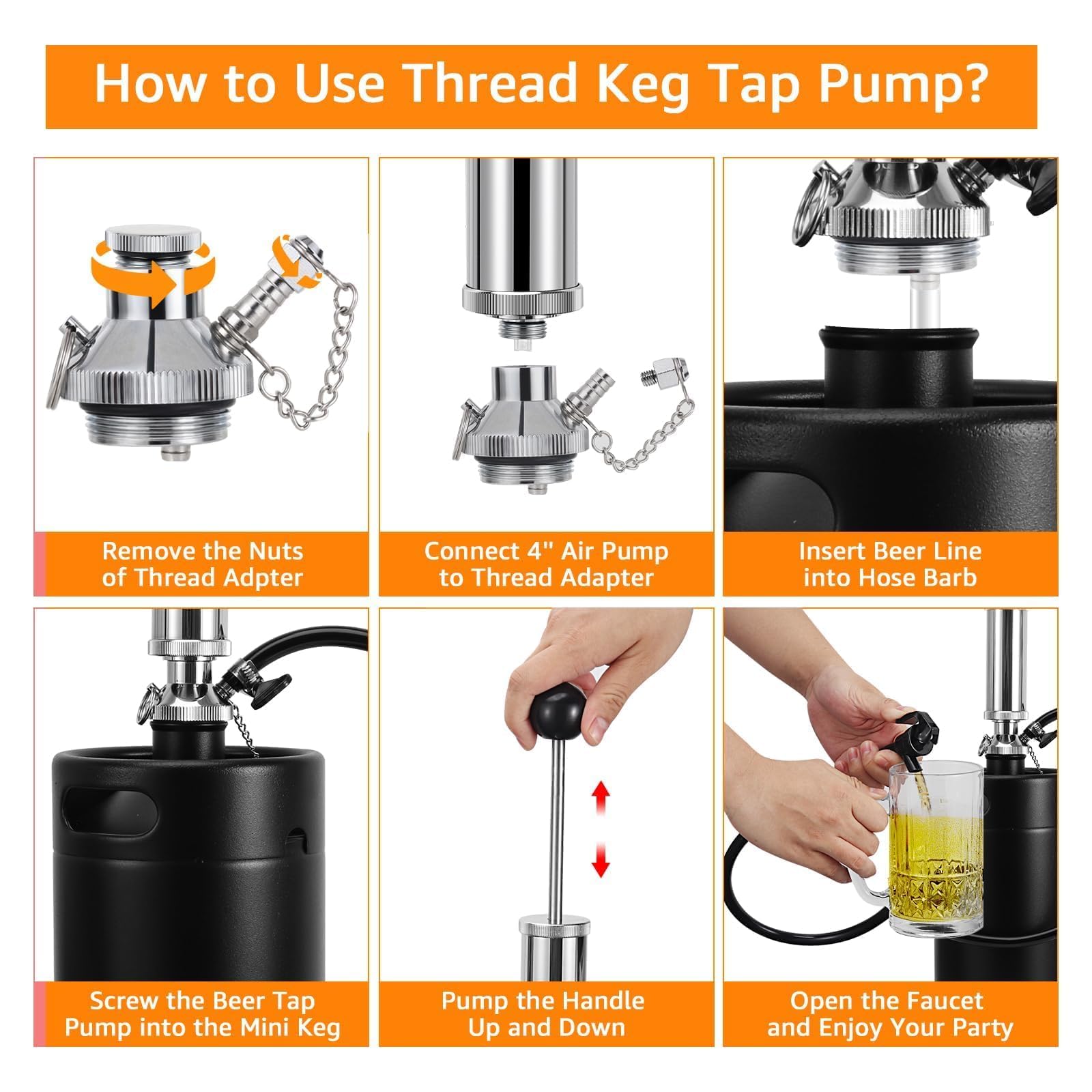 How to Use Thread Keg Tap Pump?

Remove the Nuts of Thread Adpter

Connect 4" Air Pump to Thread Adapter

Insert Beer Line into Hose Barb

Screw the Beer Tap Pump into the Mini Keg

Pump the Handle Up and Down

Open the Faucet and Enjoy Your Party